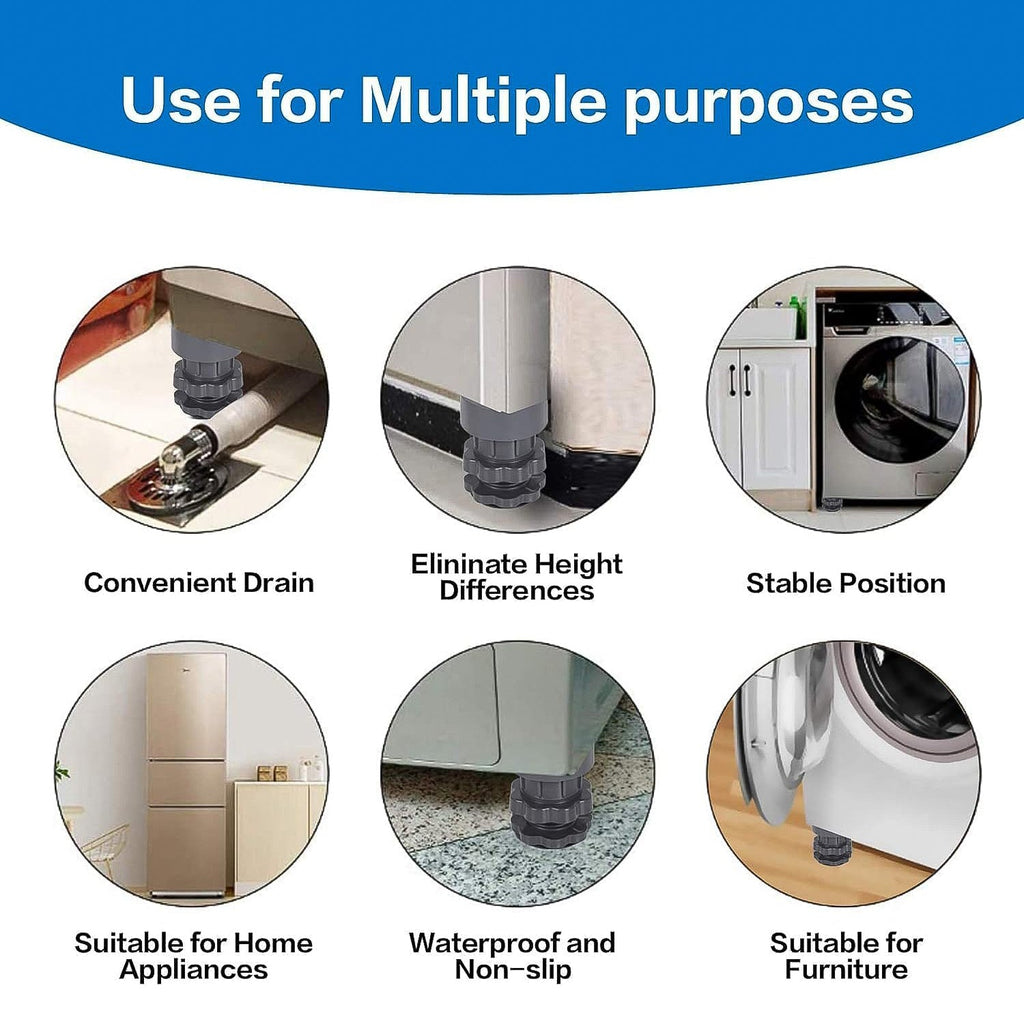 Use for Multiple purposes

Convenient Drain

Elininate Height Differences

Stable Position

Suitable for Home Appliances

Waterproof and Non-slip

Suitable for Furniture