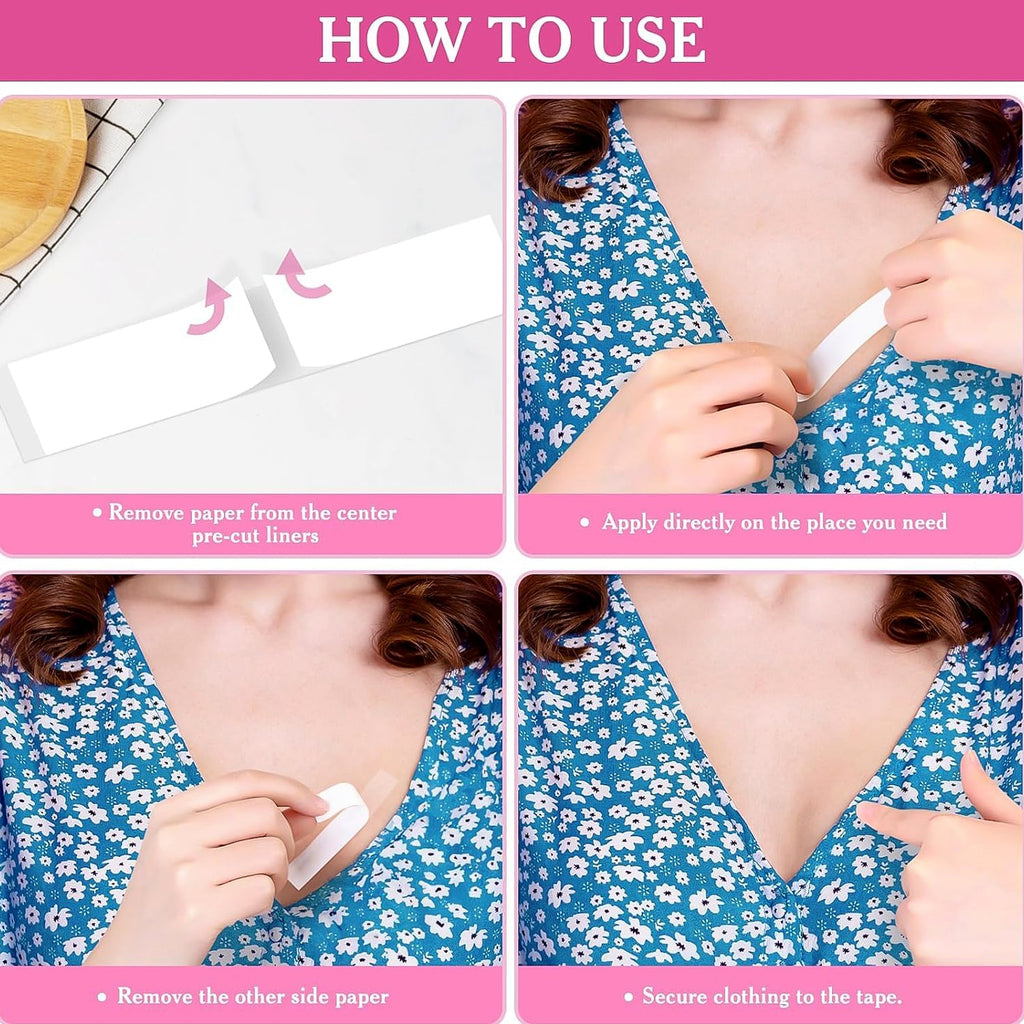 HOW TO USE

• Remove paper from the center pre-cut liners

• Apply directly on the place you need

• Remove the other side paper

• Secure clothing to the tape.