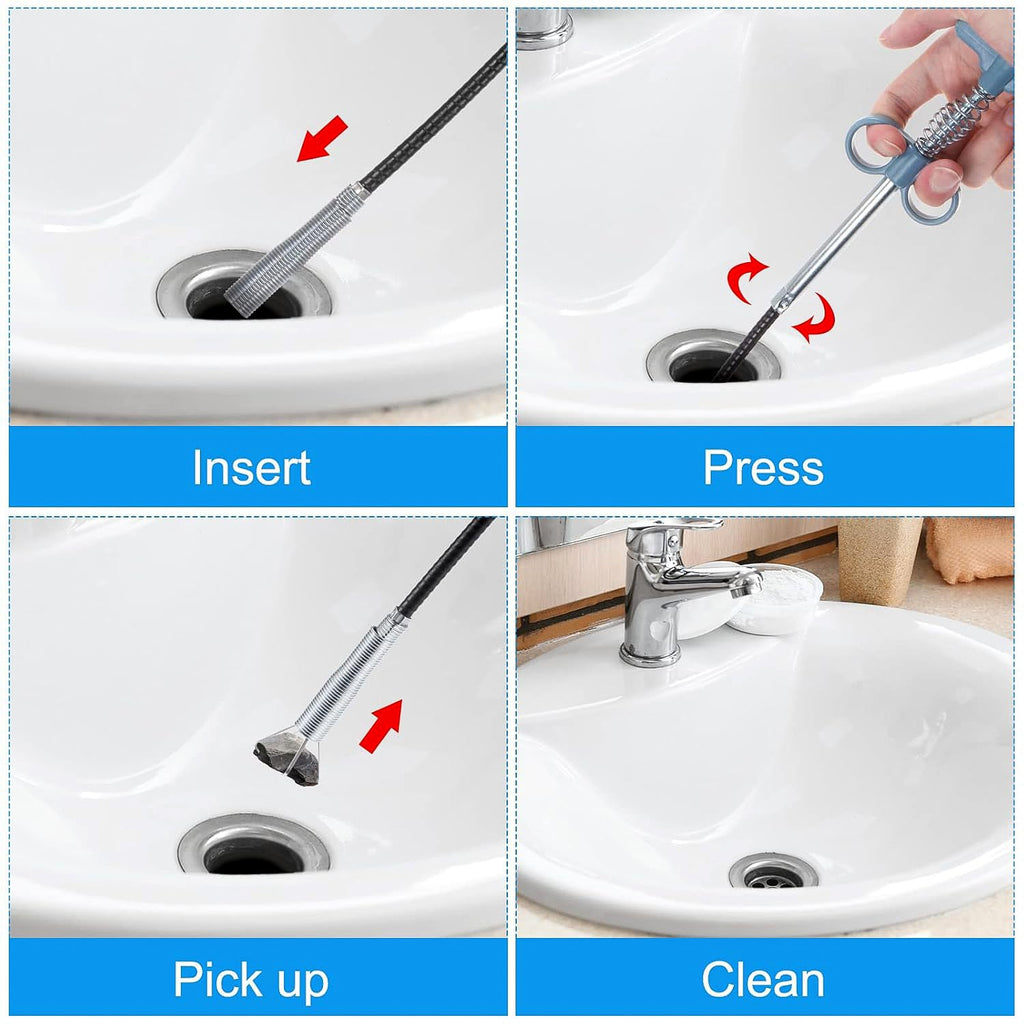 Insert

Press

Pick up

Clean